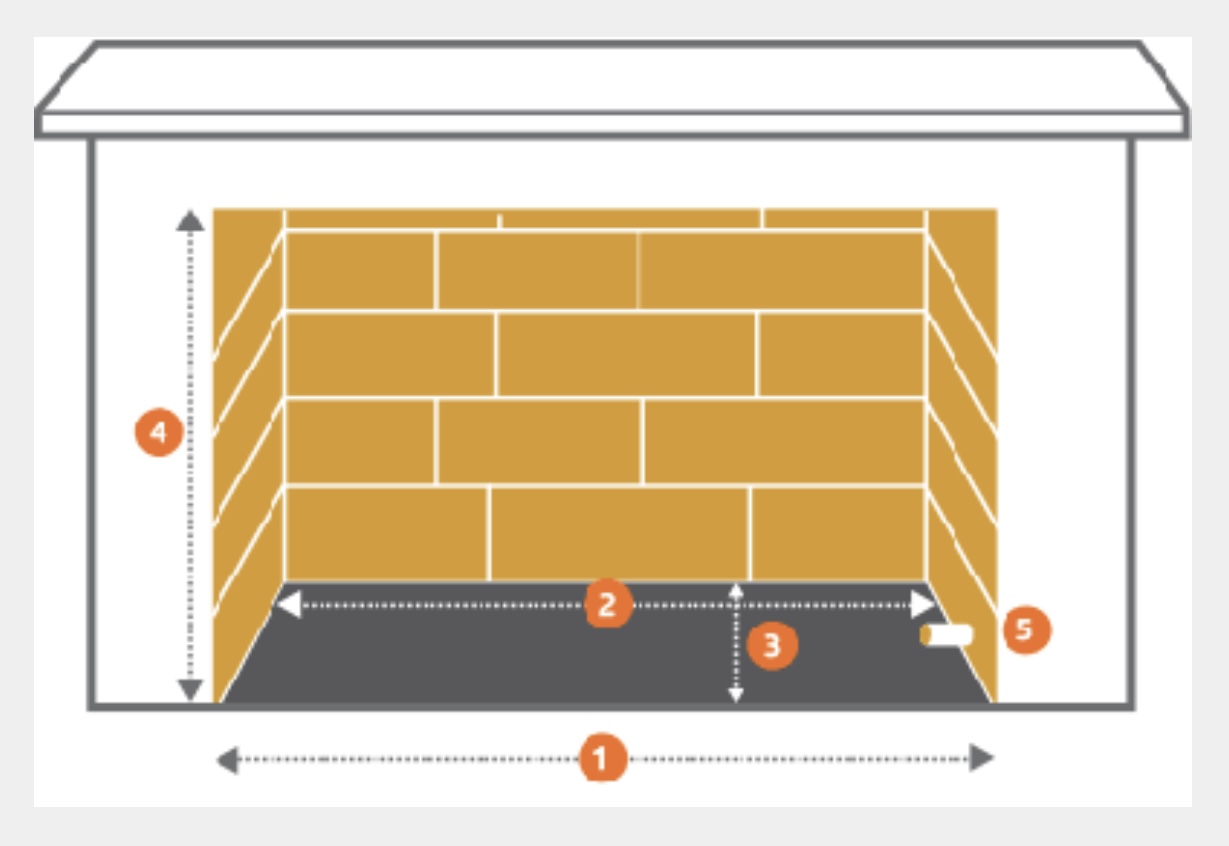 4
2
3
5
1