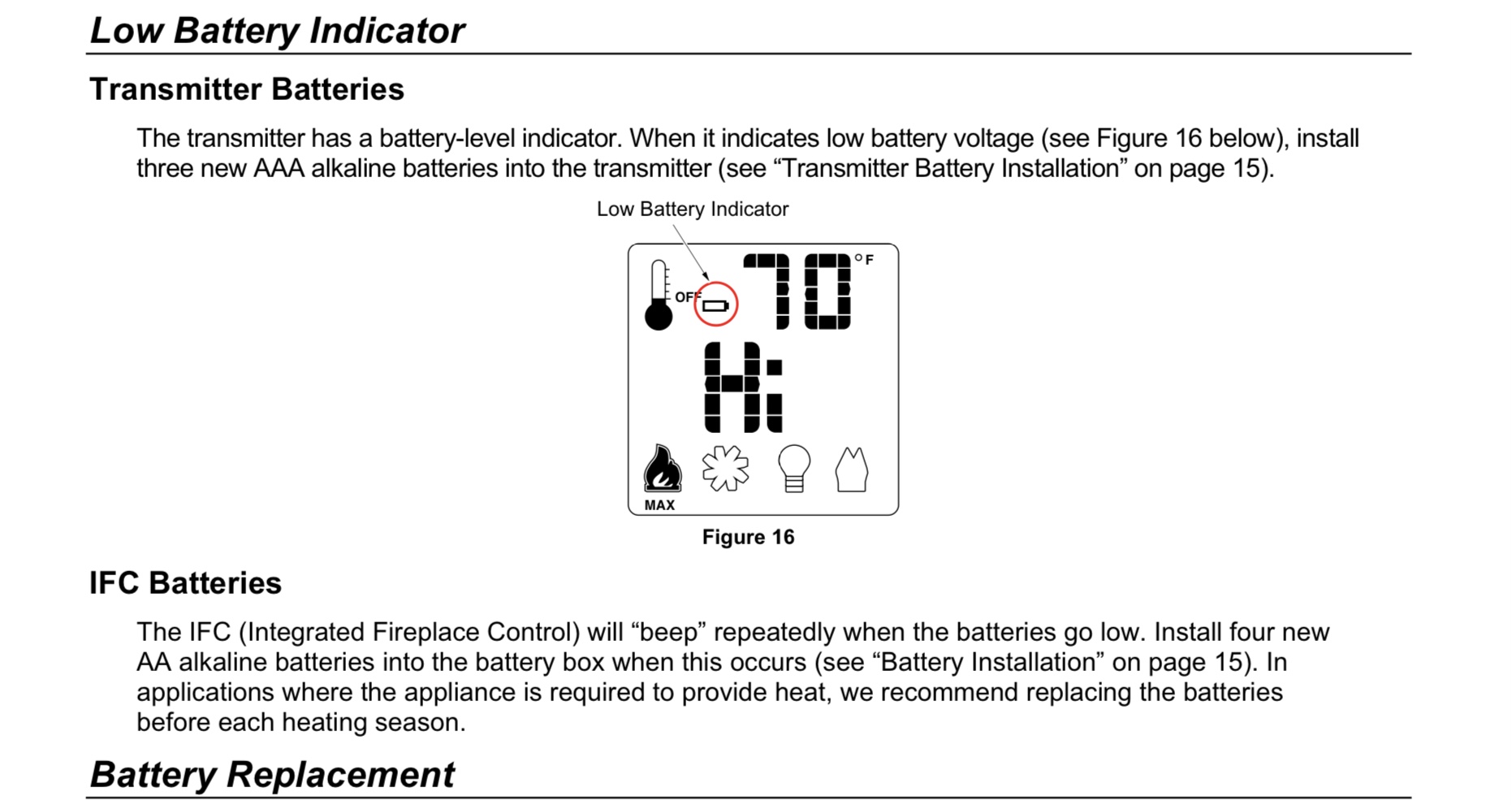 Low Battery Indicator

Transmitter Batteries

The transmitter has a battery-level indicator. When it indicates low battery voltage (see Figure 16 below), install three new AAA alkaline batteries into the transmitter (see “Transmitter Battery Installation” on page 15).

Low Battery Indicator

OFF

70 °F

Hi

MAX

Figure 16

IFC Batteries

The IFC (Integrated Fireplace Control) will “beep” repeatedly when the batteries go low. Install four new AA alkaline batteries into the battery box when this occurs (see “Battery Installation” on page 15). In applications where the appliance is required to provide heat, we recommend replacing the batteries before each heating season.

Battery Replacement