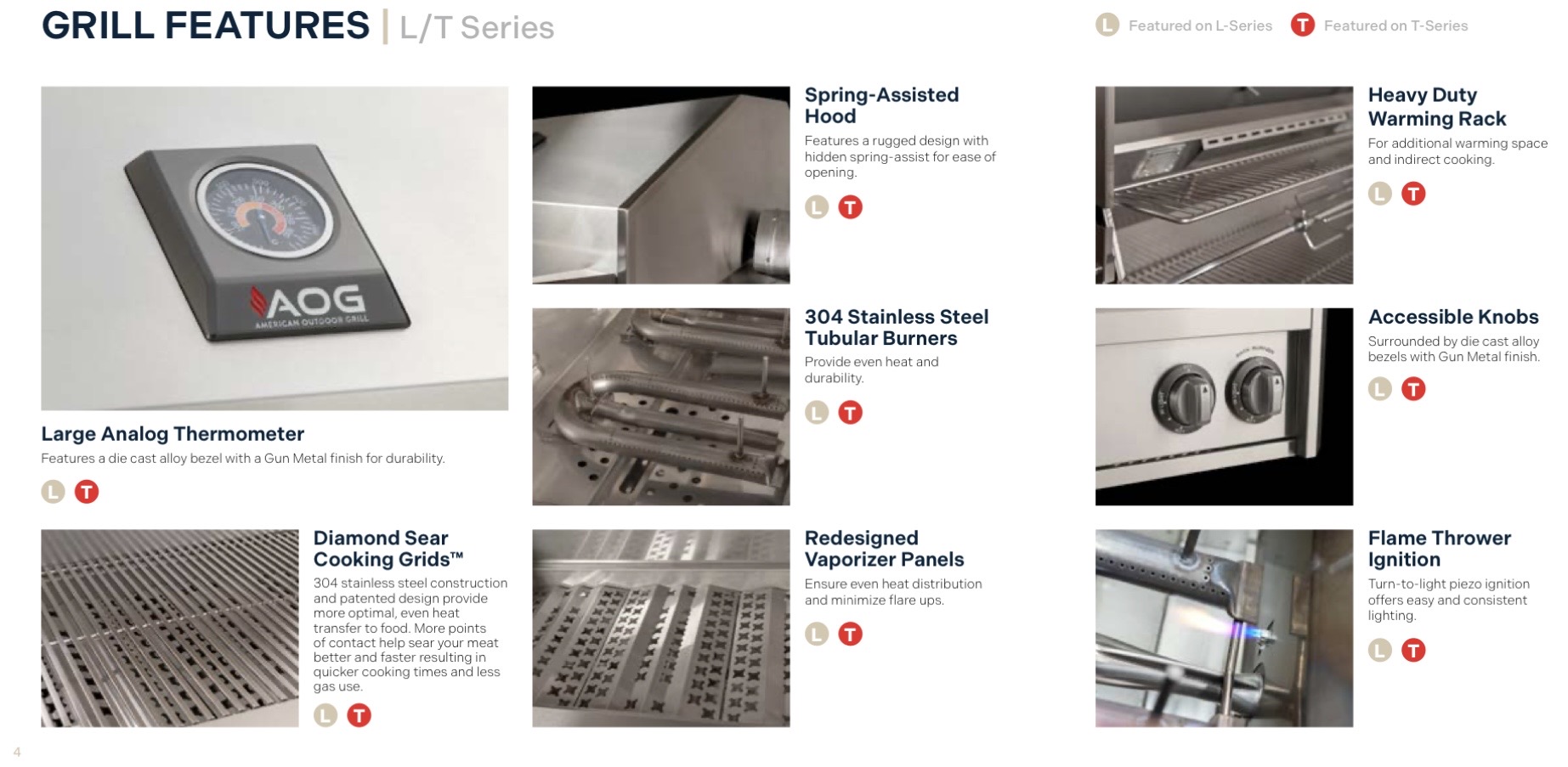 GRILL FEATURES | L/T Series

L Featured on L-Series T Featured on T-Series

AOG
AMERICAN OUTDOOR GRILL

Large Analog Thermometer
Features a die cast alloy bezel with a Gun Metal finish for durability.

L T

Diamond Sear Cooking Grids™
304 stainless steel construction and patented design provide more optimal, even heat transfer to food. More points of contact help sear your meat better and faster resulting in quicker cooking times and less gas use.

L T

Spring-Assisted Hood
Features a rugged design with hidden spring-assist for ease of opening.

L T

304 Stainless Steel Tubular Burners
Provide even heat and durability.

L T

Redesigned Vaporizer Panels
Ensure even heat distribution and minimize flare ups.

L T

Heavy Duty Warming Rack
For additional warming space and indirect cooking.

L T

Accessible Knobs
Surrounded by die cast alloy bezels with Gun Metal finish.

L T

Flame Thrower Ignition
Turn-to-light piezo ignition offers easy and consistent lighting.

L T

4